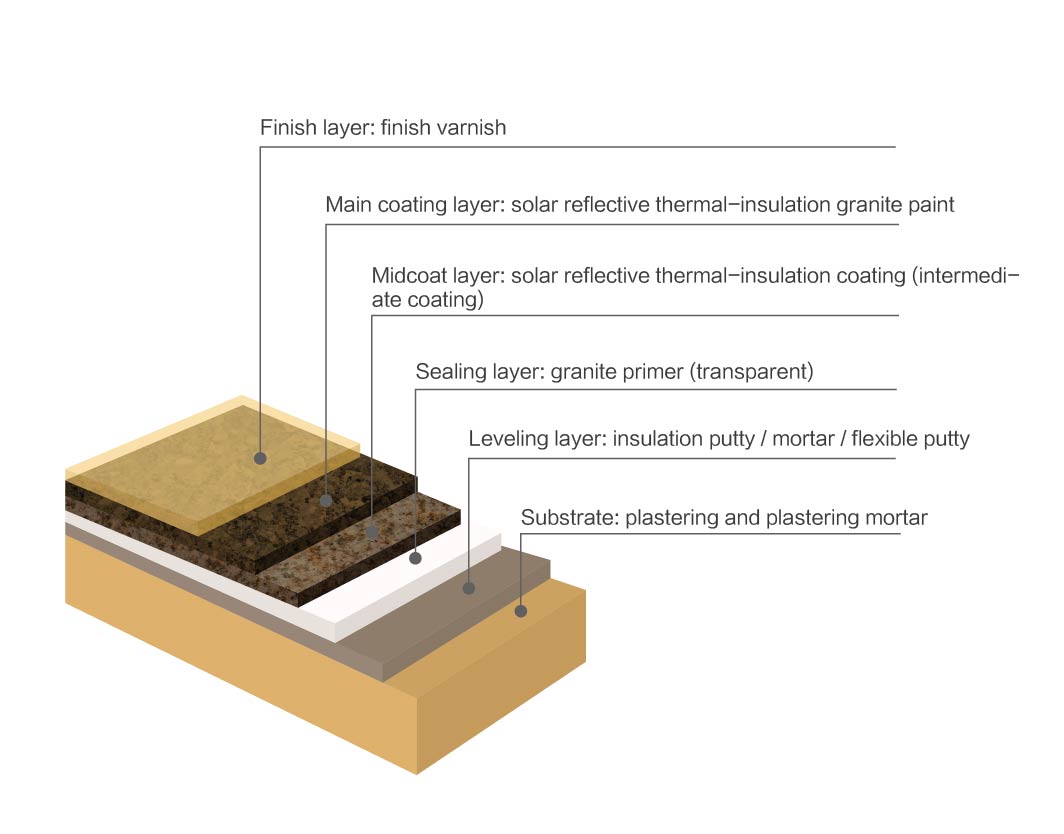 Finish layer: finish varnish

Main coating layer: solar reflective thermal-insulation granite paint

Midcoat layer: solar reflective thermal-insulation coating (intermediate coating)

Sealing layer: granite primer (transparent)

Leveling layer: insulation putty / mortar / flexible putty

Substrate: plastering and plastering mortar